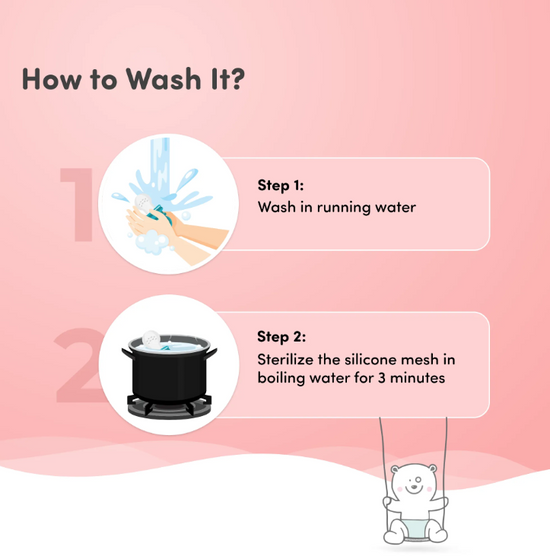 How to Wash It?

1

Step 1:
Wash in running water

2

Step 2:
Sterilize the silicone mesh in boiling water for 3 minutes