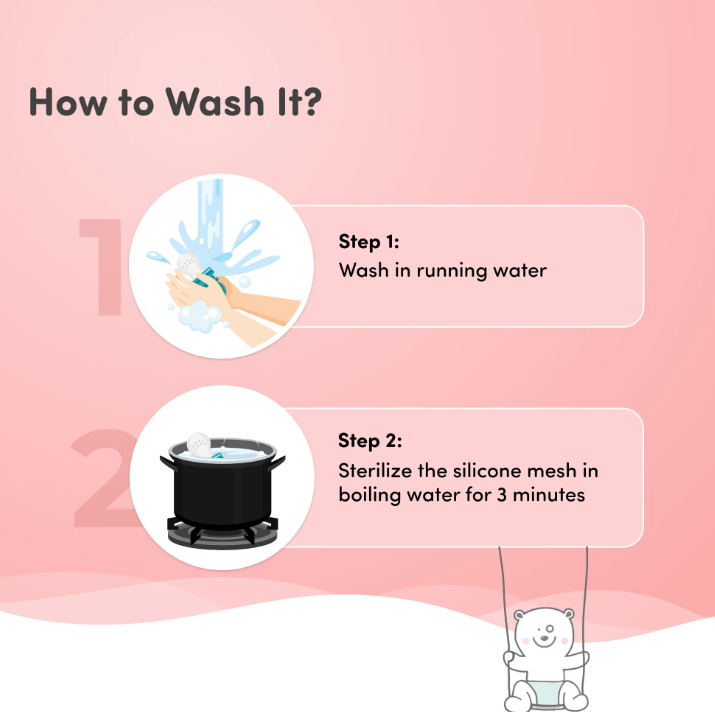 How to Wash It?

1

Step 1:
Wash in running water

2

Step 2:
Sterilize the silicone mesh in boiling water for 3 minutes